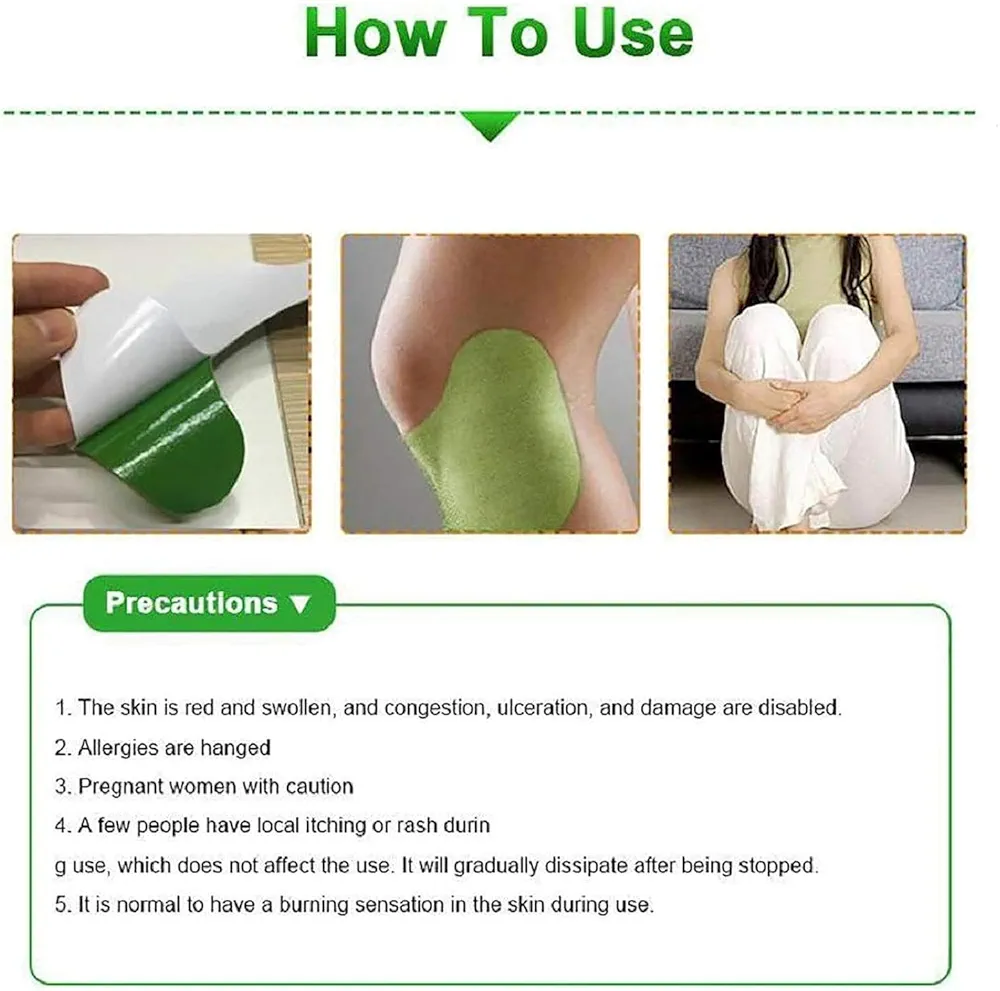 How To Use

Precautions ▼

1. The skin is red and swollen, and congestion, ulceration, and damage are disabled.
2. Allergies are hanged
3. Pregnant women with caution
4. A few people have local itching or rash durin
g use, which does not affect the use. It will gradually dissipate after being stopped.
5. It is normal to have a burning sensation in the skin during use.