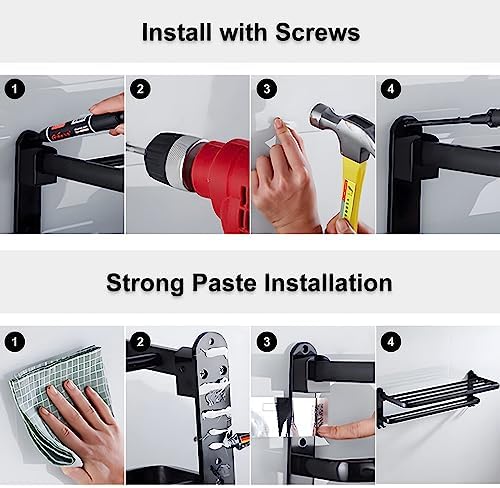 Install with Screws

1

2

3

4

Strong Paste Installation

1

2

3

4