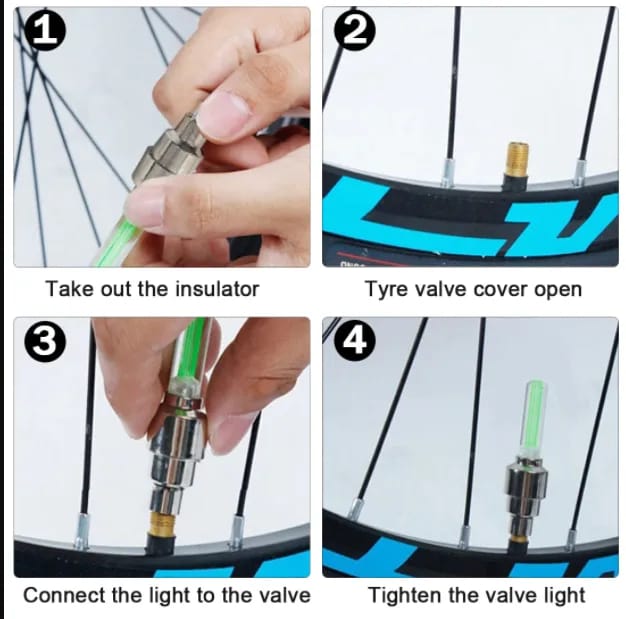 1

Take out the insulator

2

Tyre valve cover open

3

Connect the light to the valve

4

Tighten the valve light