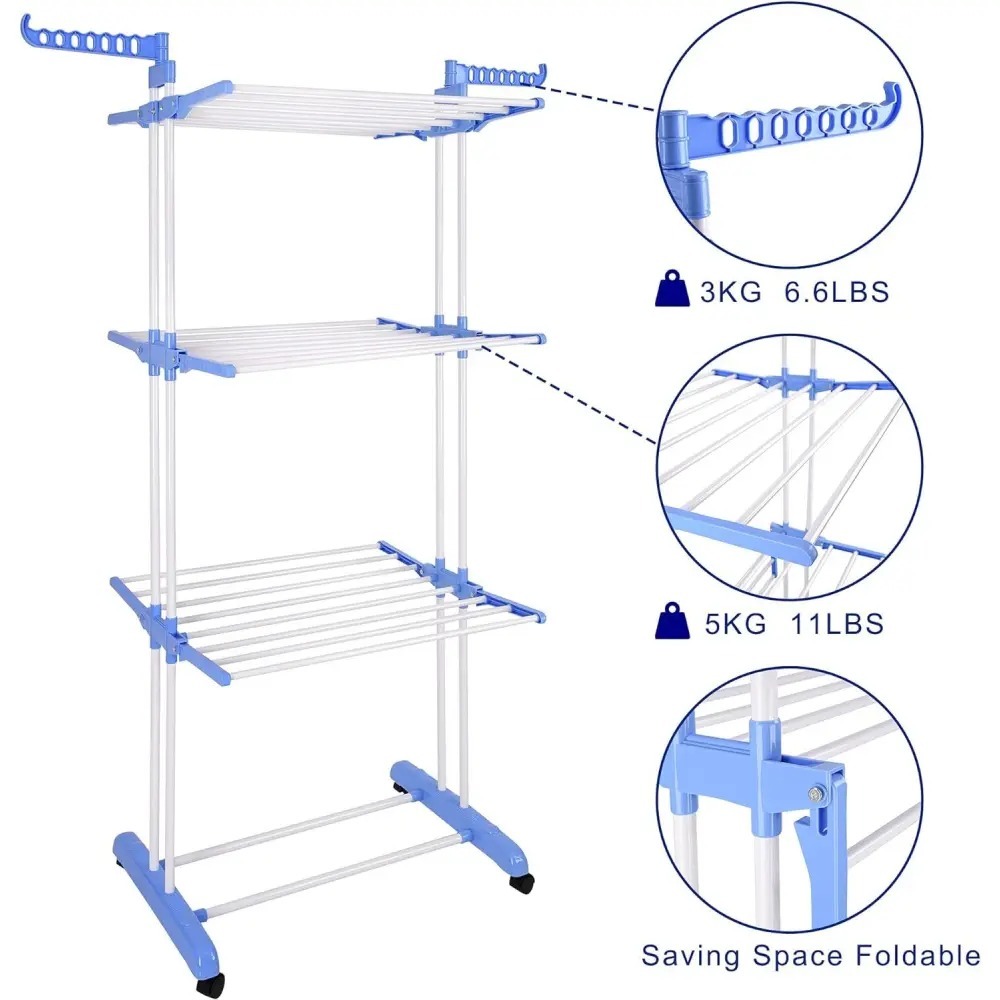 3KG 6.6LBS

5KG 11LBS

Saving Space Foldable