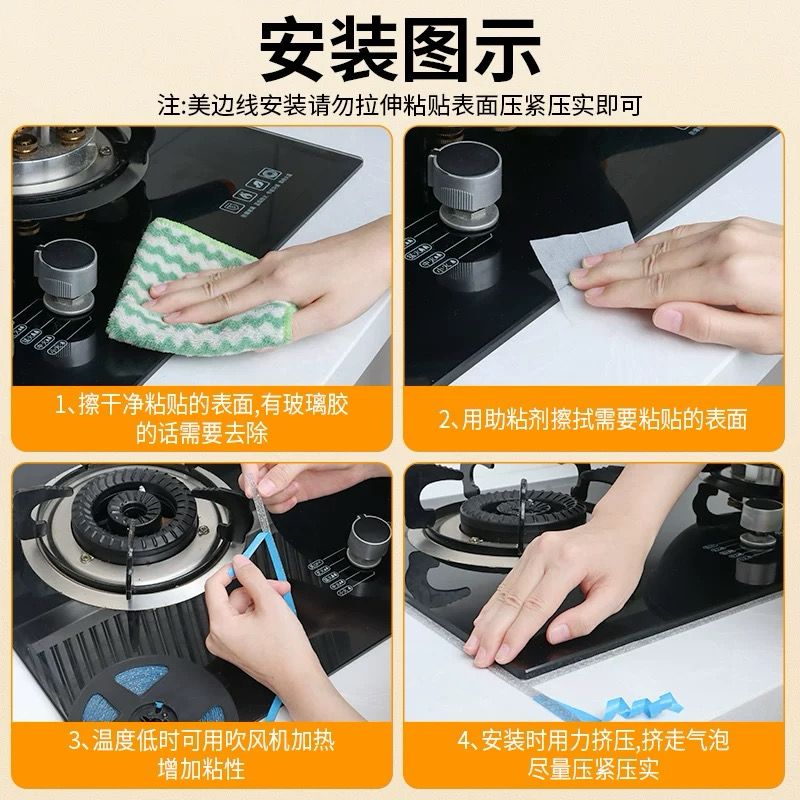 安装图示

注:美边线安装请勿拉伸粘贴表面压紧压实即可

1、擦干净粘贴的表面,有玻璃胶的话需要去除

2、用助粘剂擦拭需要粘贴的表面

3、温度低时可用吹风机加热增加粘性

4、安装时用力挤压,挤走气泡尽量压紧压实